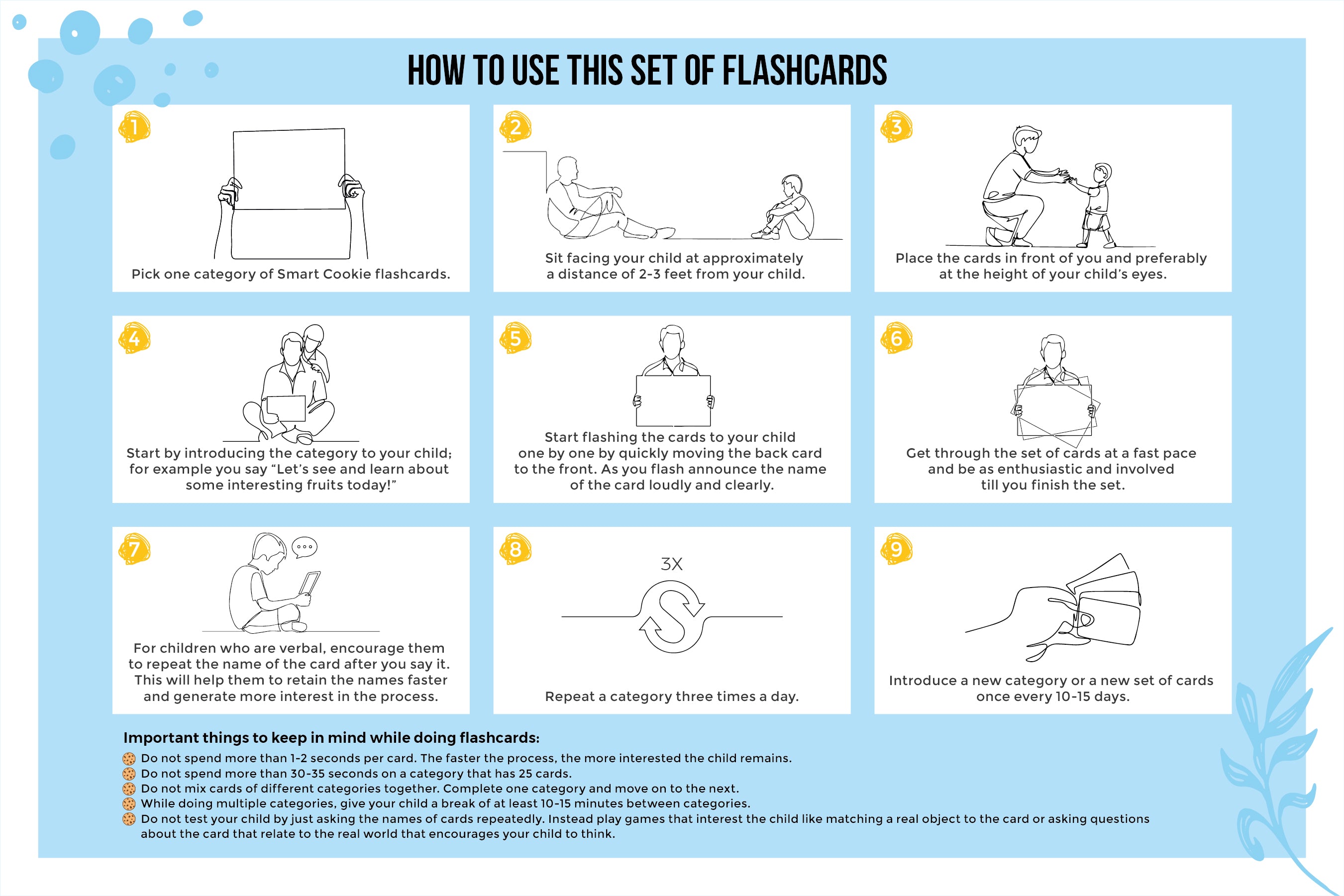 HOW TO USE THIS SET OF FLASHCARDS

1

Pick one category of Smart Cookie flashcards.

2

Sit facing your child at approximately a distance of 2-3 feet from your child.

3

Place the cards in front of you and preferably at the height of your child's eyes.

4

Start by introducing the category to your child; for example you say "Let's see and learn about some interesting fruits today!"

5

Start flashing the cards to your child one by one by quickly moving the back card to the front. As you flash announce the name of the card loudly and clearly.

6

Get through the set of cards at a fast pace and be as enthusiastic and involved till you finish the set.

7

For children who are verbal, encourage them to repeat the name of the card after you say it. This will help them to retain the names faster and generate more interest in the process.

8

3X

Repeat a category three times a day.

9

Introduce a new category or a new set of cards once every 10-15 days.

Important things to keep in mind while doing flashcards:

Do not spend more than 1-2 seconds per card. The faster the process, the more interested the child remains.
Do not spend more than 30-35 seconds on a category that has 25 cards.
Do not mix cards of different categories together. Complete one category and move on to the next.
While doing multiple categories, give your child a break of at least 10-15 minutes between categories.
Do not test your child by just asking the names of cards repeatedly. Instead play games that interest the child like matching a real object to the card or asking questions about the card that relate to the real world that encourages your child to think.