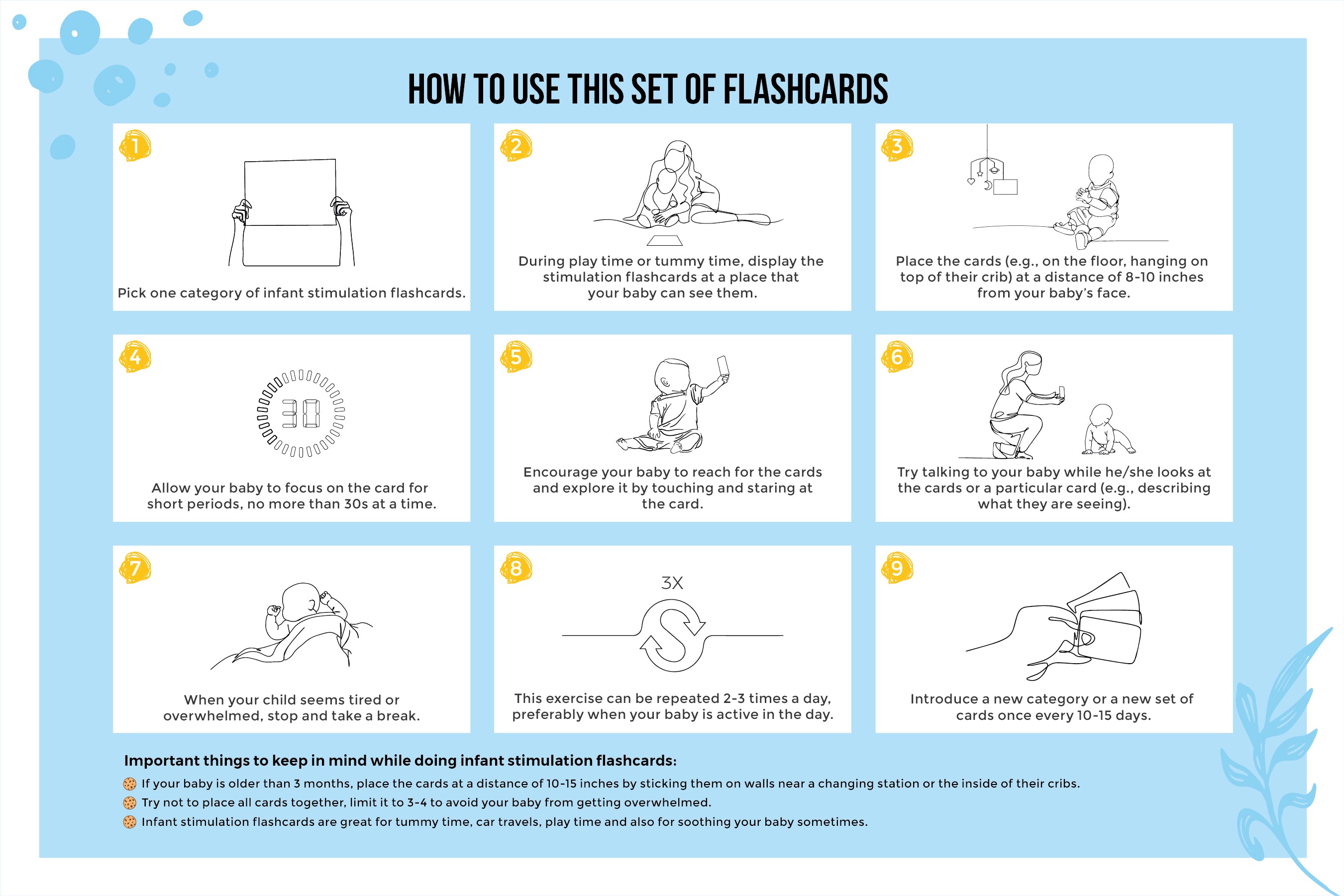 HOW TO USE THIS SET OF FLASHCARDS

1

Pick one category of infant stimulation flashcards.

2

During play time or tummy time, display the stimulation flashcards at a place that your baby can see them.

3

Place the cards (e.g., on the floor, hanging on top of their crib) at a distance of 8-10 inches from your baby's face.

4

30

Allow your baby to focus on the card for short periods, no more than 30s at a time.

5

Encourage your baby to reach for the cards and explore it by touching and staring at the card.

6

Try talking to your baby while he/she looks at the cards or a particular card (e.g., describing what they are seeing).

7

When your child seems tired or overwhelmed, stop and take a break.

8

3X

This exercise can be repeated 2-3 times a day, preferably when your baby is active in the day.

9

Introduce a new category or a new set of cards once every 10-15 days.

Important things to keep in mind while doing infant stimulation flashcards:

If your baby is older than 3 months, place the cards at a distance of 10-15 inches by sticking them on walls near a changing station or the inside of their cribs.

Try not to place all cards together, limit it to 3-4 to avoid your baby from getting overwhelmed.

Infant stimulation flashcards are great for tummy time, car travels, play time and also for soothing your baby sometimes.