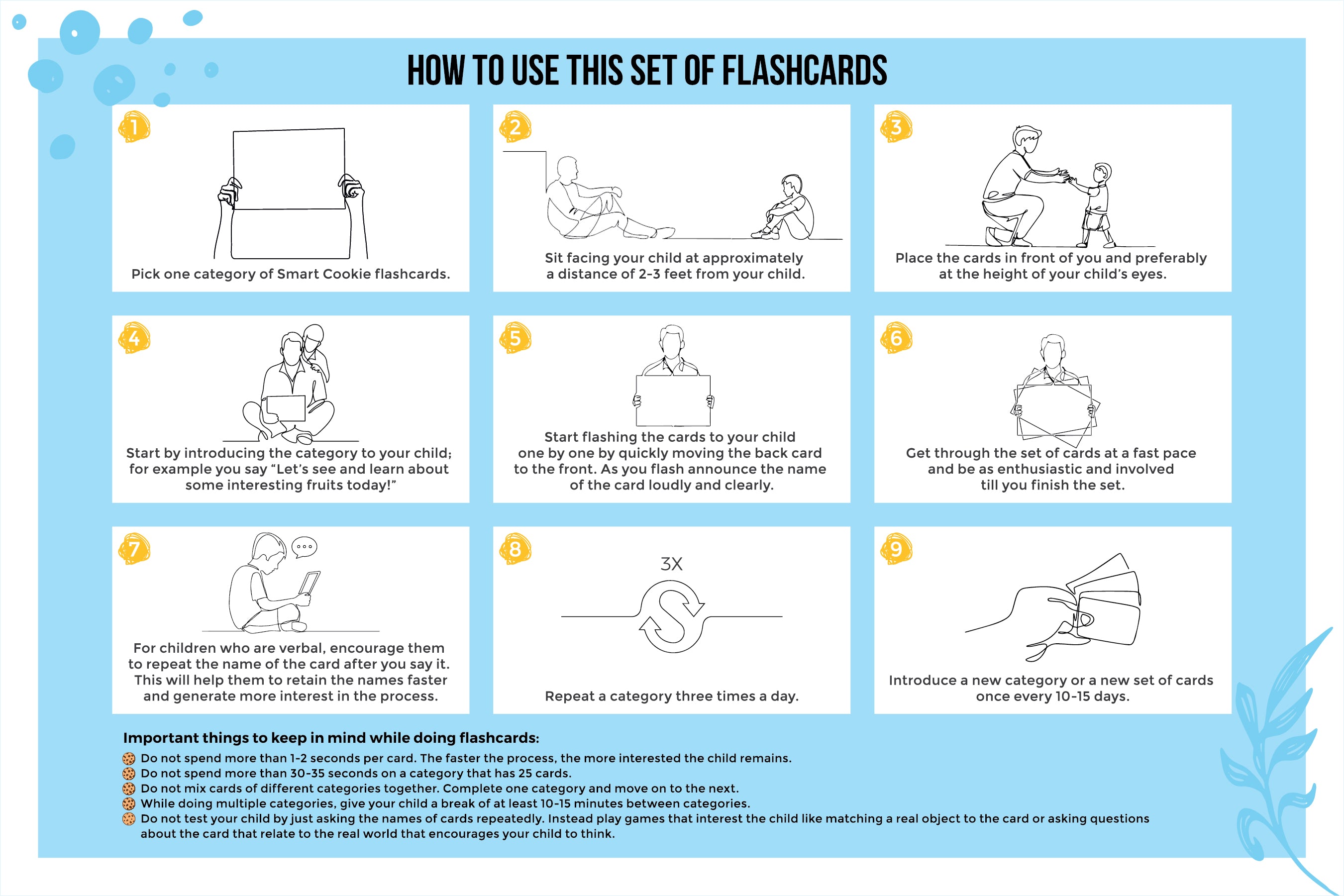 HOW TO USE THIS SET OF FLASHCARDS

1

Pick one category of Smart Cookie flashcards.

2

Sit facing your child at approximately a distance of 2-3 feet from your child.

3

Place the cards in front of you and preferably at the height of your child's eyes.

4

Start by introducing the category to your child; for example you say "Let's see and learn about some interesting fruits today!"

5

Start flashing the cards to your child one by one by quickly moving the back card to the front. As you flash announce the name of the card loudly and clearly.

6

Get through the set of cards at a fast pace and be as enthusiastic and involved till you finish the set.

7

For children who are verbal, encourage them to repeat the name of the card after you say it. This will help them to retain the names faster and generate more interest in the process.

8

3X

Repeat a category three times a day.

9

Introduce a new category or a new set of cards once every 10-15 days.

Important things to keep in mind while doing flashcards:

Do not spend more than 1-2 seconds per card. The faster the process, the more interested the child remains.
Do not spend more than 30-35 seconds on a category that has 25 cards.
Do not mix cards of different categories together. Complete one category and move on to the next.
While doing multiple categories, give your child a break of at least 10-15 minutes between categories.
Do not test your child by just asking the names of cards repeatedly. Instead play games that interest the child like matching a real object to the card or asking questions about the card that relate to the real world that encourages your child to think.