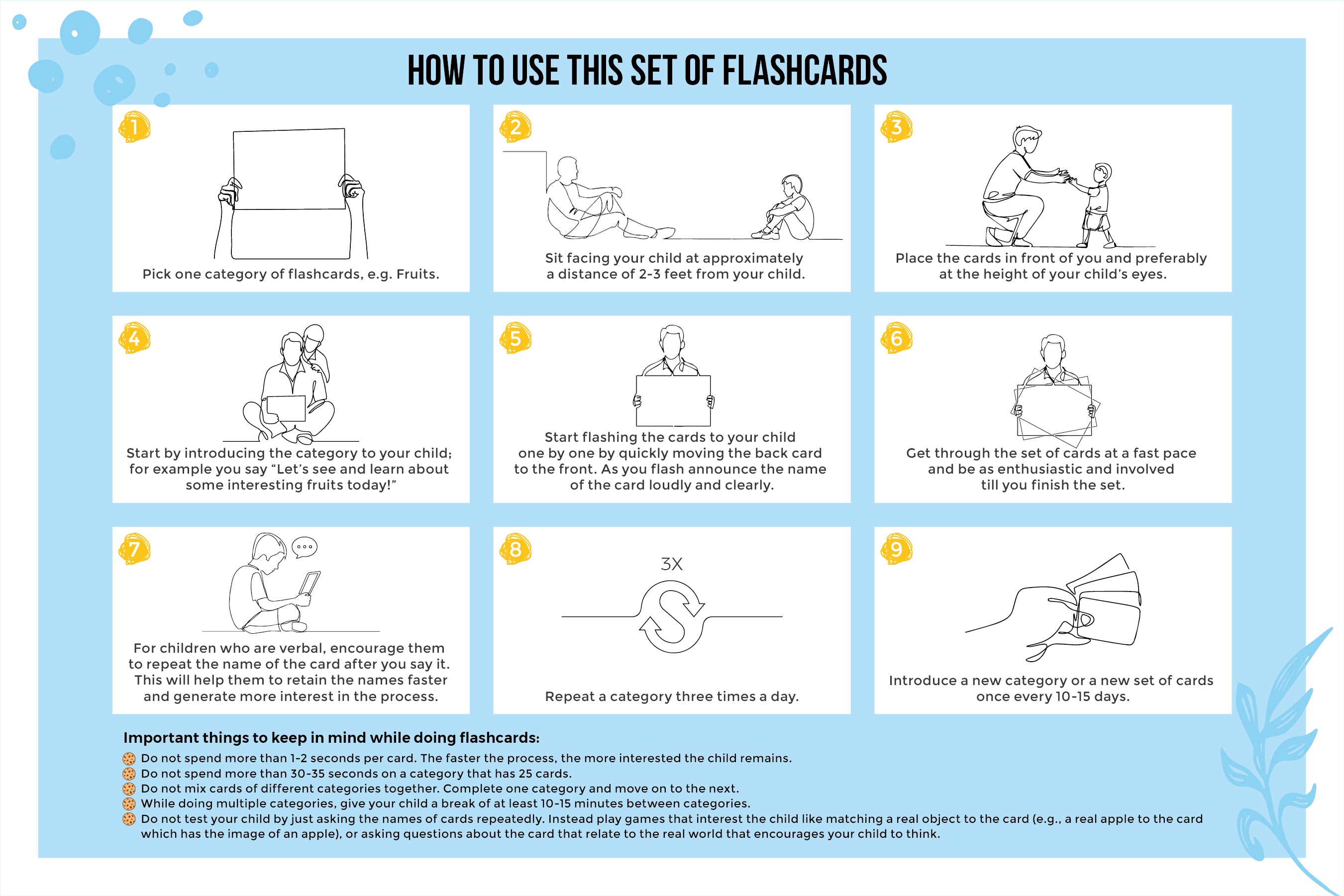 HOW TO USE THIS SET OF FLASHCARDS

1
Pick one category of flashcards, e.g. Fruits.

2
Sit facing your child at approximately a distance of 2-3 feet from your child.

3
Place the cards in front of you and preferably at the height of your child's eyes.

4
Start by introducing the category to your child; for example you say "Let's see and learn about some interesting fruits today!"

5
Start flashing the cards to your child one by one by quickly moving the back card to the front. As you flash announce the name of the card loudly and clearly.

6
Get through the set of cards at a fast pace and be as enthusiastic and involved till you finish the set.

7
For children who are verbal, encourage them to repeat the name of the card after you say it. This will help them to retain the names faster and generate more interest in the process.

8
3X
Repeat a category three times a day.

9
Introduce a new category or a new set of cards once every 10-15 days.

Important things to keep in mind while doing flashcards:
Do not spend more than 1-2 seconds per card. The faster the process, the more interested the child remains.
Do not spend more than 30-35 seconds on a category that has 25 cards.
Do not mix cards of different categories together. Complete one category and move on to the next.
While doing multiple categories, give your child a break of at least 10-15 minutes between categories.
Do not test your child by just asking the names of cards repeatedly. Instead play games that interest the child like matching a real object to the card (e.g., a real apple to the card which has the image of an apple), or asking questions about the card that relate to the real world that encourages your child to think.