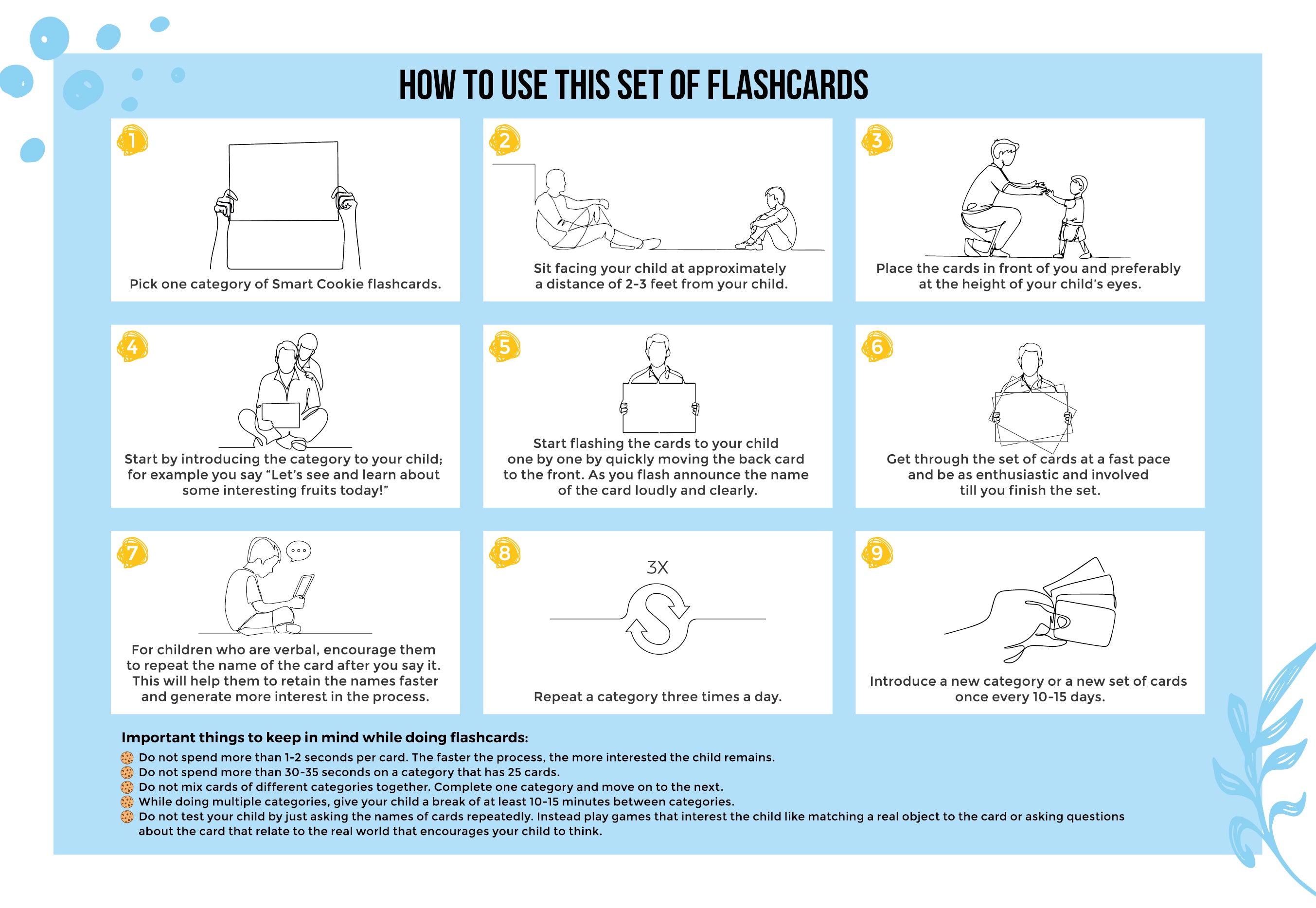 HOW TO USE THIS SET OF FLASHCARDS

1
Pick one category of Smart Cookie flashcards.

2
Sit facing your child at approximately a distance of 2-3 feet from your child.

3
Place the cards in front of you and preferably at the height of your child's eyes.

4
Start by introducing the category to your child; for example you say "Let's see and learn about some interesting fruits today!"

5
Start flashing the cards to your child one by one by quickly moving the back card to the front. As you flash announce the name of the card loudly and clearly.

6
Get through the set of cards at a fast pace and be as enthusiastic and involved till you finish the set.

7
For children who are verbal, encourage them to repeat the name of the card after you say it. This will help them to retain the names faster and generate more interest in the process.

8
3X
Repeat a category three times a day.

9
Introduce a new category or a new set of cards once every 10-15 days.

Important things to keep in mind while doing flashcards:
Do not spend more than 1-2 seconds per card. The faster the process, the more interested the child remains.
Do not spend more than 30-35 seconds on a category that has 25 cards.
Do not mix cards of different categories together. Complete one category and move on to the next.
While doing multiple categories, give your child a break of at least 10-15 minutes between categories.
Do not test your child by just asking the names of cards repeatedly. Instead play games that interest the child like matching a real object to the card or asking questions about the card that relate to the real world that encourages your child to think.