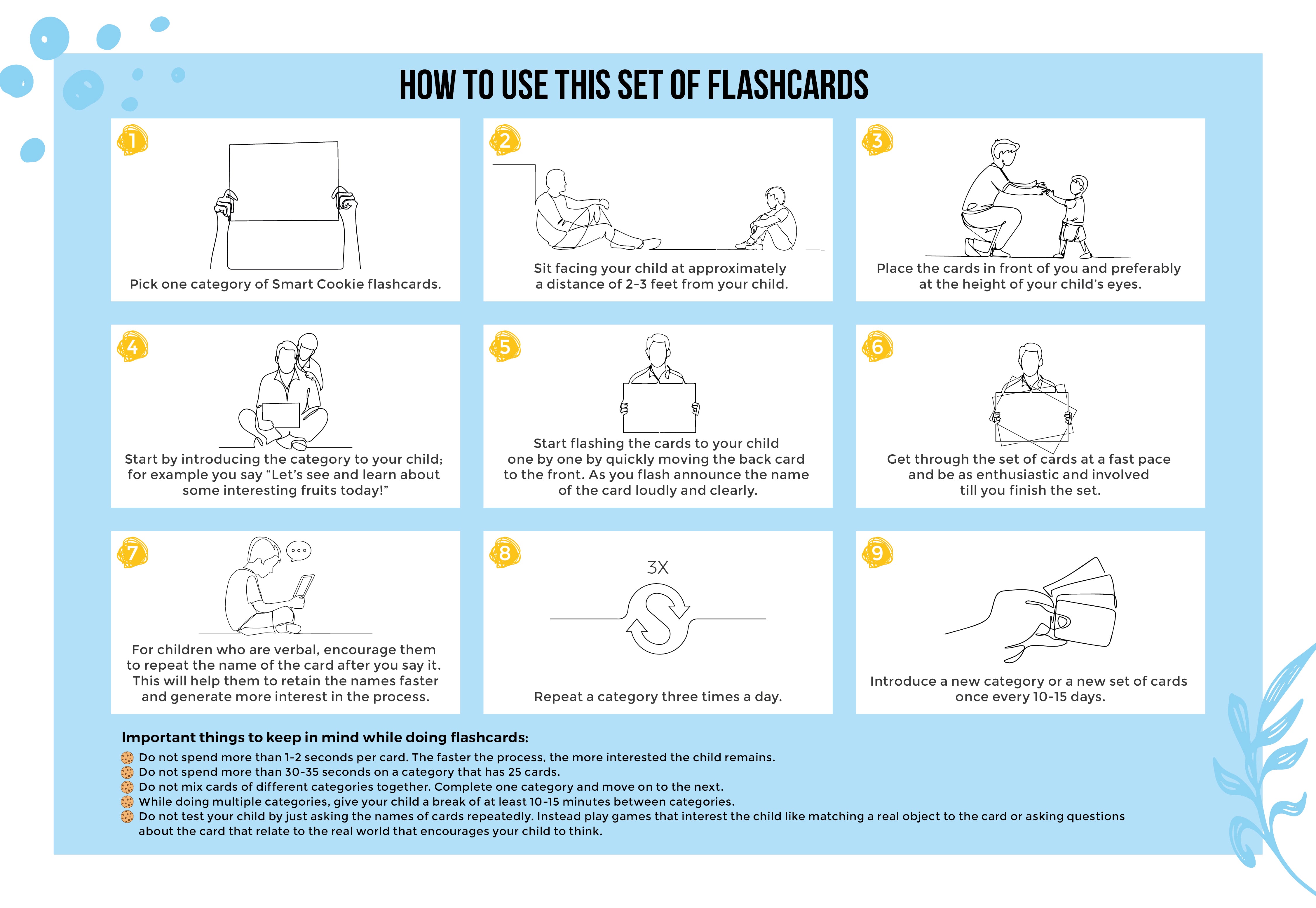 HOW TO USE THIS SET OF FLASHCARDS

1
Pick one category of Smart Cookie flashcards.

2
Sit facing your child at approximately a distance of 2-3 feet from your child.

3
Place the cards in front of you and preferably at the height of your child's eyes.

4
Start by introducing the category to your child; for example you say "Let's see and learn about some interesting fruits today!"

5
Start flashing the cards to your child one by one by quickly moving the back card to the front. As you flash announce the name of the card loudly and clearly.

6
Get through the set of cards at a fast pace and be as enthusiastic and involved till you finish the set.

7
For children who are verbal, encourage them to repeat the name of the card after you say it. This will help them to retain the names faster and generate more interest in the process.

8
3X
Repeat a category three times a day.

9
Introduce a new category or a new set of cards once every 10-15 days.

Important things to keep in mind while doing flashcards:
Do not spend more than 1-2 seconds per card. The faster the process, the more interested the child remains.
Do not spend more than 30-35 seconds on a category that has 25 cards.
Do not mix cards of different categories together. Complete one category and move on to the next.
While doing multiple categories, give your child a break of at least 10-15 minutes between categories.
Do not test your child by just asking the names of cards repeatedly. Instead play games that interest the child like matching a real object to the card or asking questions about the card that relate to the real world that encourages your child to think.