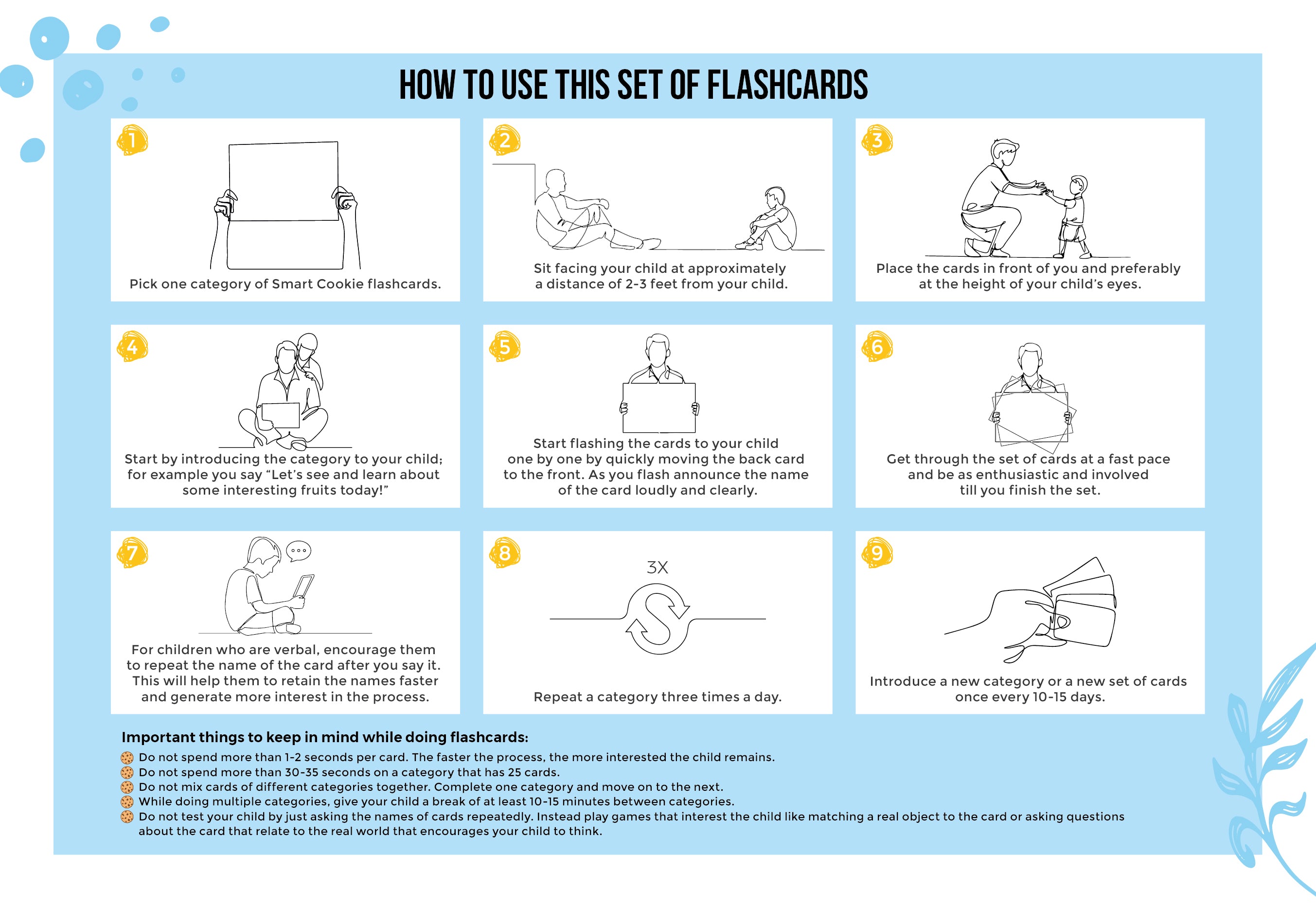 HOW TO USE THIS SET OF FLASHCARDS

1
Pick one category of Smart Cookie flashcards.

2
Sit facing your child at approximately a distance of 2-3 feet from your child.

3
Place the cards in front of you and preferably at the height of your child's eyes.

4
Start by introducing the category to your child; for example you say "Let's see and learn about some interesting fruits today!"

5
Start flashing the cards to your child one by one by quickly moving the back card to the front. As you flash announce the name of the card loudly and clearly.

6
Get through the set of cards at a fast pace and be as enthusiastic and involved till you finish the set.

7
For children who are verbal, encourage them to repeat the name of the card after you say it. This will help them to retain the names faster and generate more interest in the process.

8
3X
Repeat a category three times a day.

9
Introduce a new category or a new set of cards once every 10-15 days.

Important things to keep in mind while doing flashcards:
Do not spend more than 1-2 seconds per card. The faster the process, the more interested the child remains.
Do not spend more than 30-35 seconds on a category that has 25 cards.
Do not mix cards of different categories together. Complete one category and move on to the next.
While doing multiple categories, give your child a break of at least 10-15 minutes between categories.
Do not test your child by just asking the names of cards repeatedly. Instead play games that interest the child like matching a real object to the card or asking questions about the card that relate to the real world that encourages your child to think.