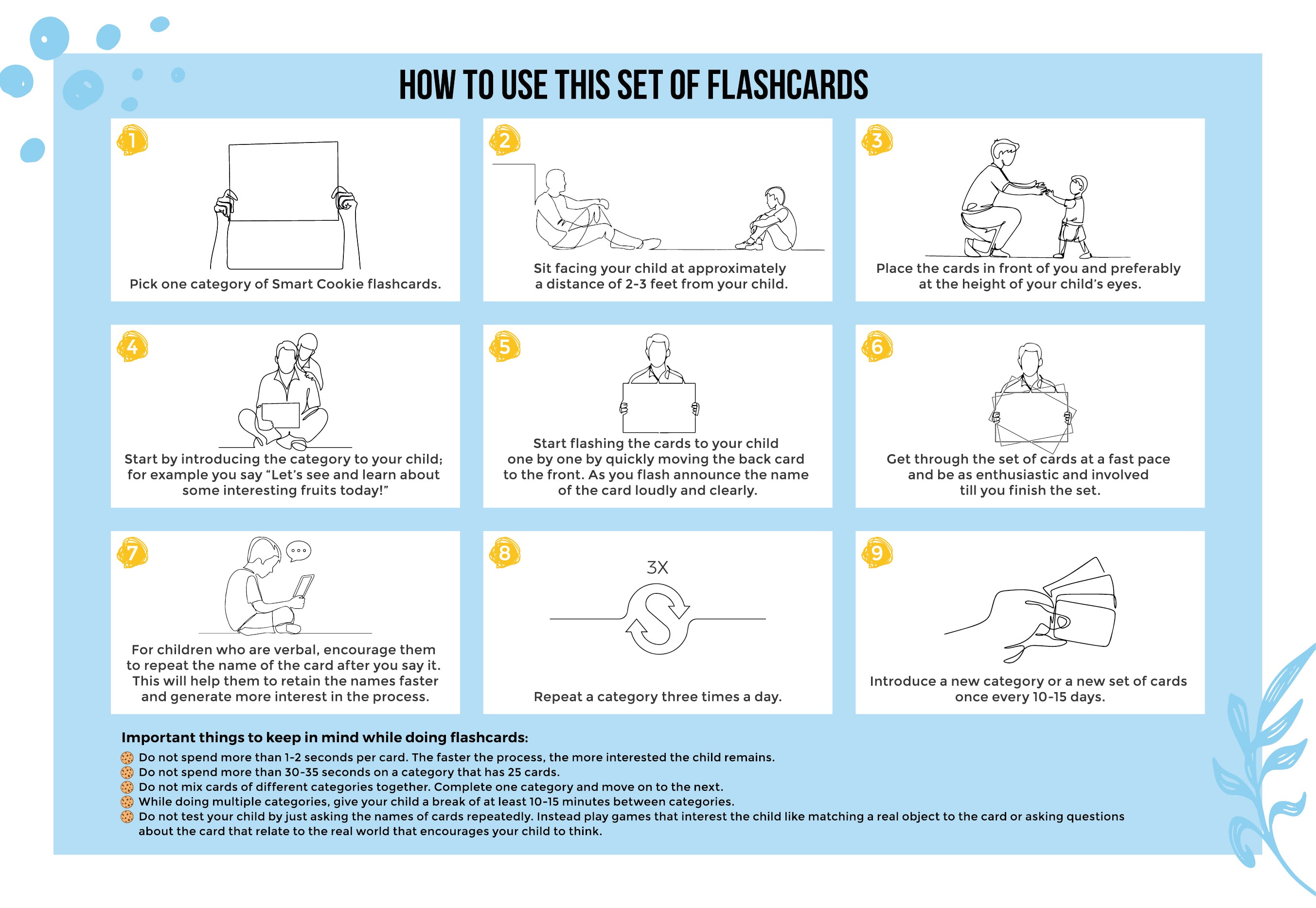 HOW TO USE THIS SET OF FLASHCARDS

1
Pick one category of Smart Cookie flashcards.

2
Sit facing your child at approximately a distance of 2-3 feet from your child.

3
Place the cards in front of you and preferably at the height of your child's eyes.

4
Start by introducing the category to your child; for example you say "Let's see and learn about some interesting fruits today!"

5
Start flashing the cards to your child one by one by quickly moving the back card to the front. As you flash announce the name of the card loudly and clearly.

6
Get through the set of cards at a fast pace and be as enthusiastic and involved till you finish the set.

7
For children who are verbal, encourage them to repeat the name of the card after you say it. This will help them to retain the names faster and generate more interest in the process.

8
3X
Repeat a category three times a day.

9
Introduce a new category or a new set of cards once every 10-15 days.

Important things to keep in mind while doing flashcards:
Do not spend more than 1-2 seconds per card. The faster the process, the more interested the child remains.
Do not spend more than 30-35 seconds on a category that has 25 cards.
Do not mix cards of different categories together. Complete one category and move on to the next.
While doing multiple categories, give your child a break of at least 10-15 minutes between categories.
Do not test your child by just asking the names of cards repeatedly. Instead play games that interest the child like matching a real object to the card or asking questions about the card that relate to the real world that encourages your child to think.