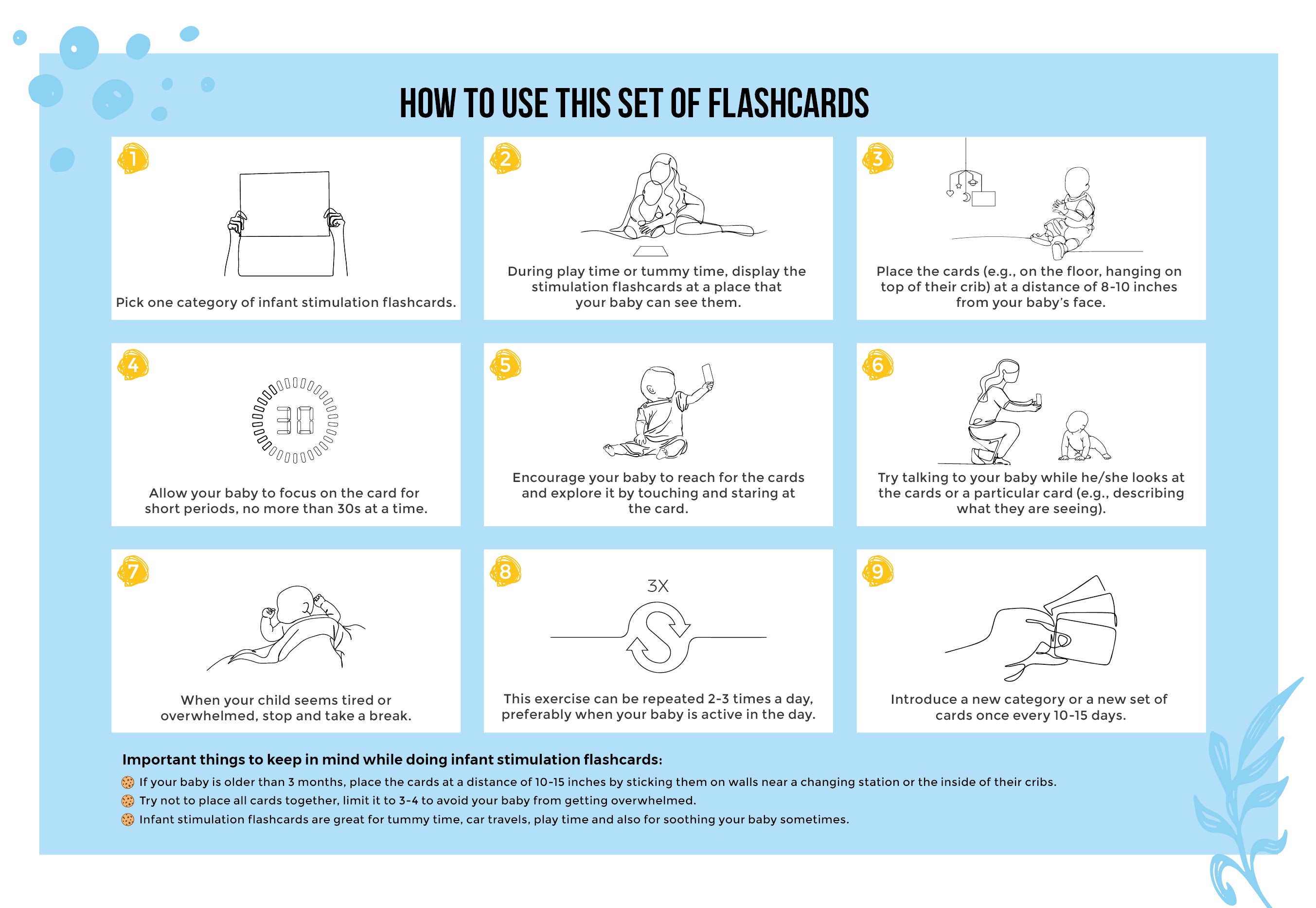 HOW TO USE THIS SET OF FLASHCARDS

1

Pick one category of infant stimulation flashcards.

2

During play time or tummy time, display the stimulation flashcards at a place that your baby can see them.

3

Place the cards (e.g., on the floor, hanging on top of their crib) at a distance of 8-10 inches from your baby's face.

4

30

Allow your baby to focus on the card for short periods, no more than 30s at a time.

5

Encourage your baby to reach for the cards and explore it by touching and staring at the card.

6

Try talking to your baby while he/she looks at the cards or a particular card (e.g., describing what they are seeing).

7

When your child seems tired or overwhelmed, stop and take a break.

8

3X

This exercise can be repeated 2-3 times a day, preferably when your baby is active in the day.

9

Introduce a new category or a new set of cards once every 10-15 days.

Important things to keep in mind while doing infant stimulation flashcards:

If your baby is older than 3 months, place the cards at a distance of 10-15 inches by sticking them on walls near a changing station or the inside of their cribs.

Try not to place all cards together, limit it to 3-4 to avoid your baby from getting overwhelmed.

Infant stimulation flashcards are great for tummy time, car travels, play time and also for soothing your baby sometimes.